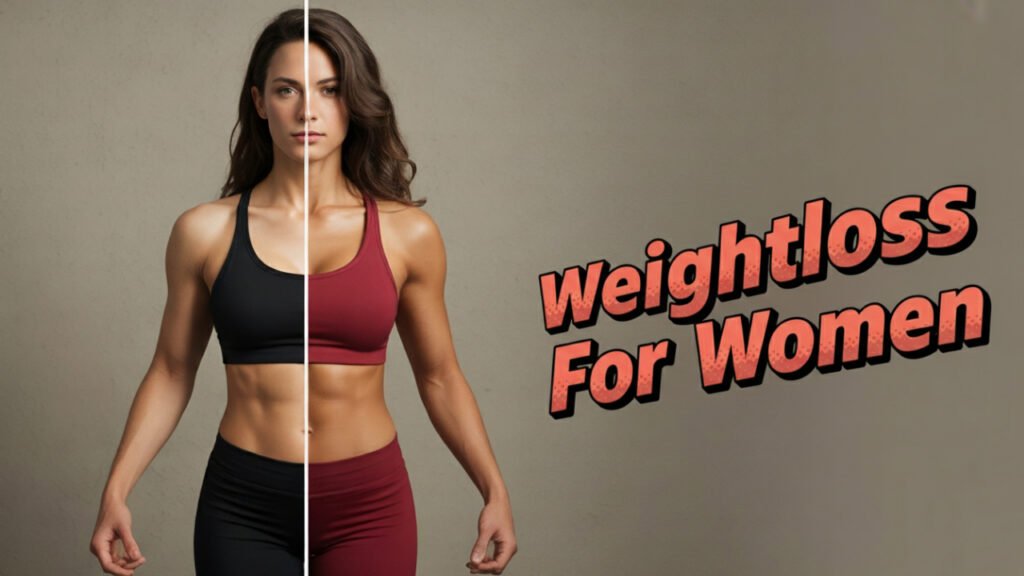 Weightloss
For Women